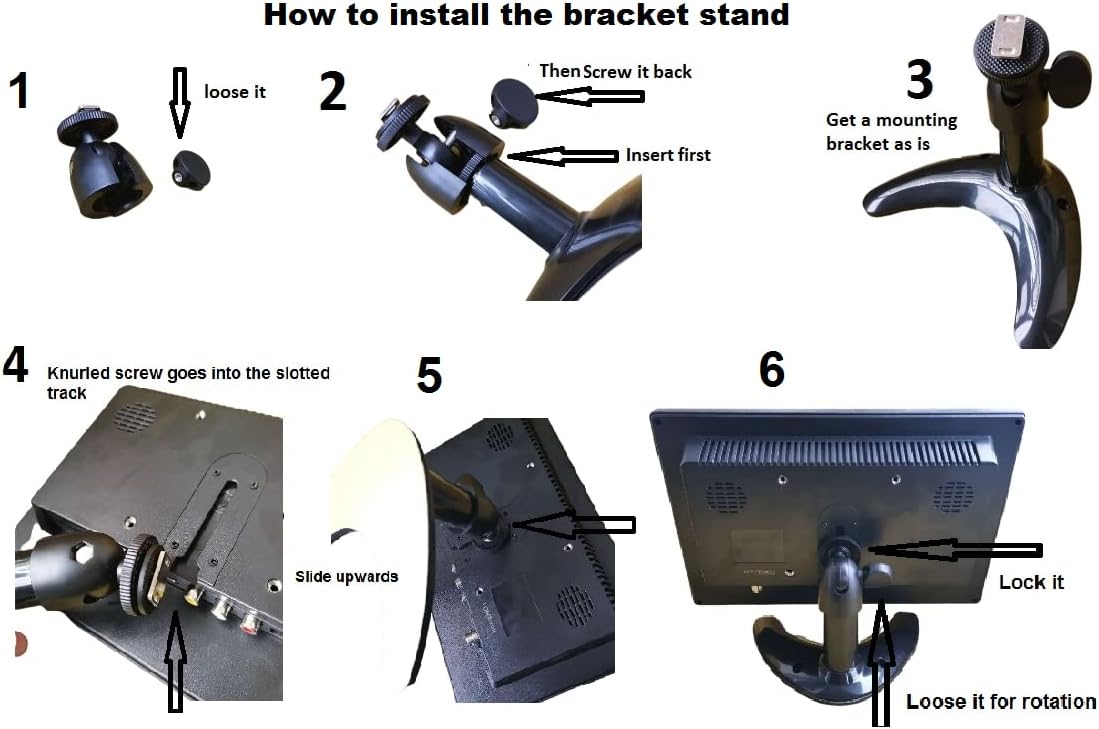 How to install the bracket stand

1
loose it

2
Then Screw it back
Insert first

3
Get a mounting bracket as is

4
Knurled screw goes into the slotted track

5
Slide upwards

6
Lock it
Loose it for rotation