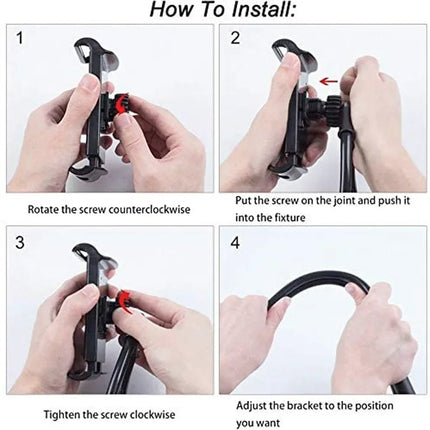 How To Install:

1

Rotate the screw counterclockwise

2

Put the screw on the joint and push it into the fixture

3

Tighten the screw clockwise

4

Adjust the bracket to the position you want