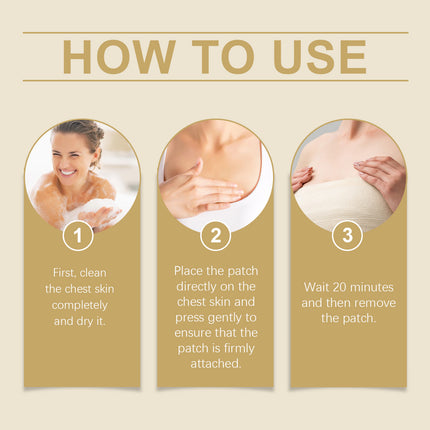 HOW TO USE

1

First, clean the chest skin completely and dry it.

2

Place the patch directly on the chest skin and press gently to ensure that the patch is firmly attached.

3

Wait 20 minutes and then remove the patch.