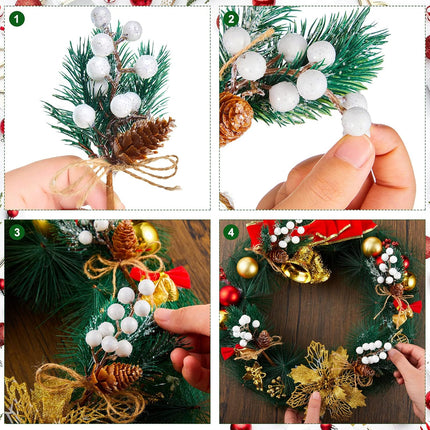 1

2

3

4