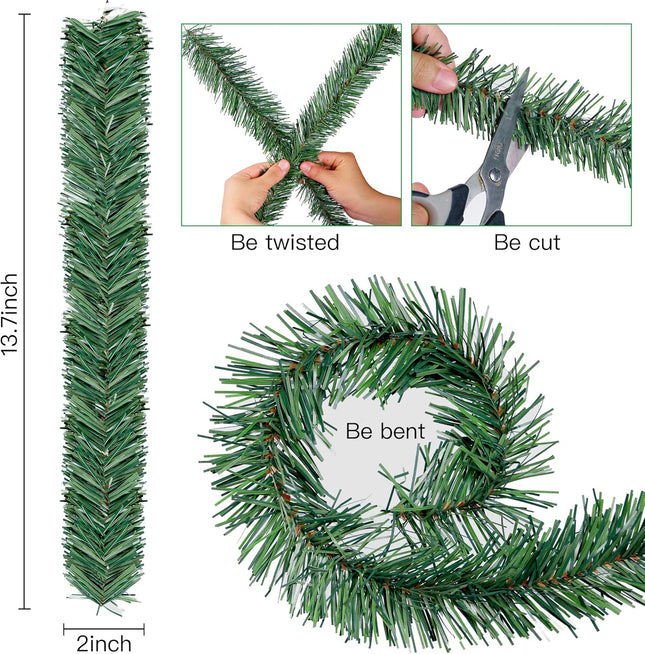 13.7inch

2inch

Be twisted

Be cut

Be bent