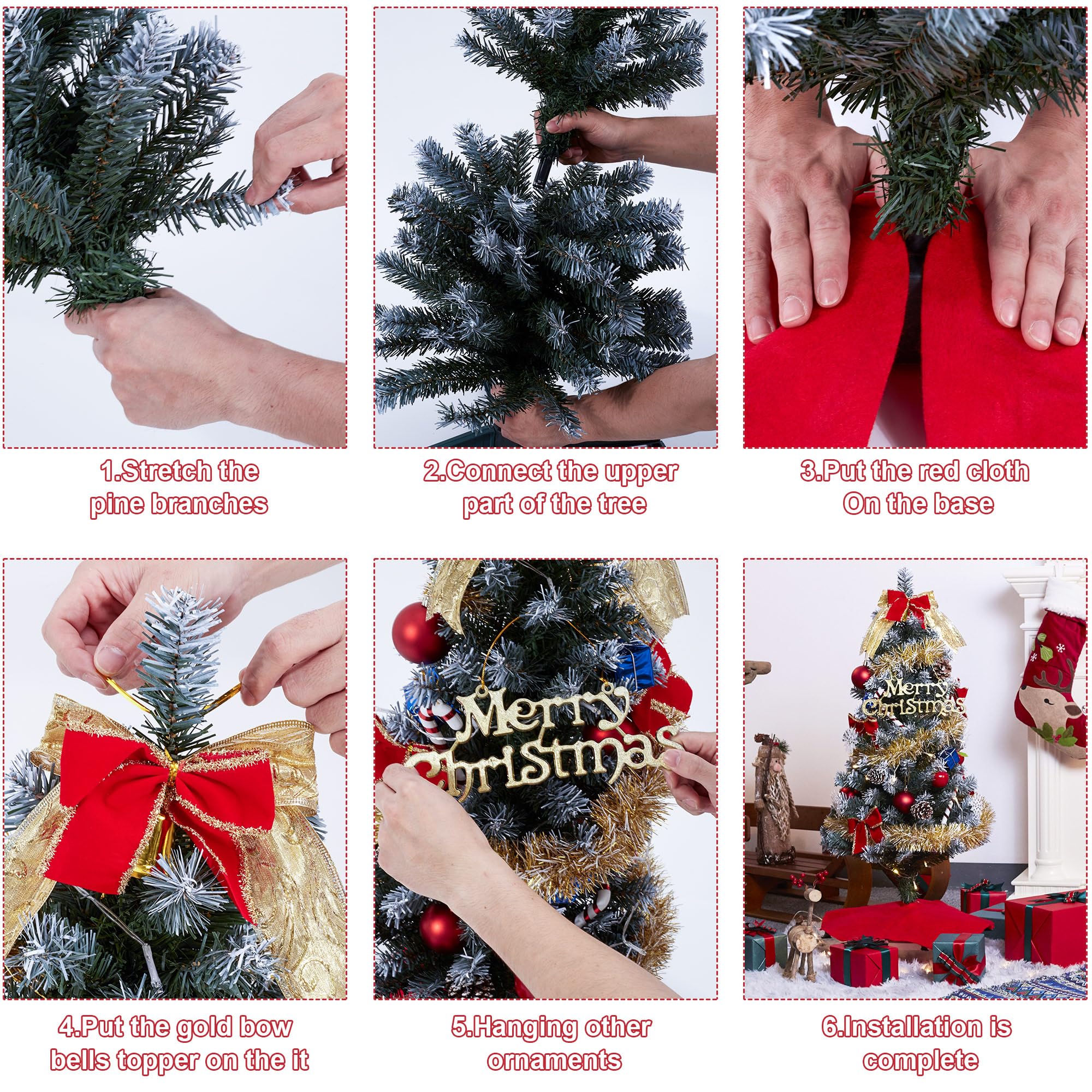 1.Stretch the pine branches

2.Connect the upper part of the tree

3.Put the red cloth On the base

Merry Christmas

Merry Christmas

4.Put the gold bow bells topper on the it

5.Hanging other ornaments

6.Installation is complete