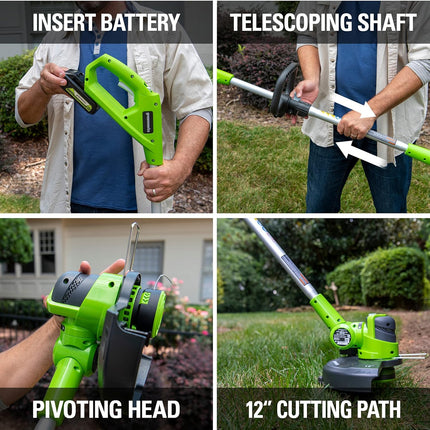 INSERT BATTERY

TELESCOPING SHAFT

PIVOTING HEAD

12" CUTTING PATH