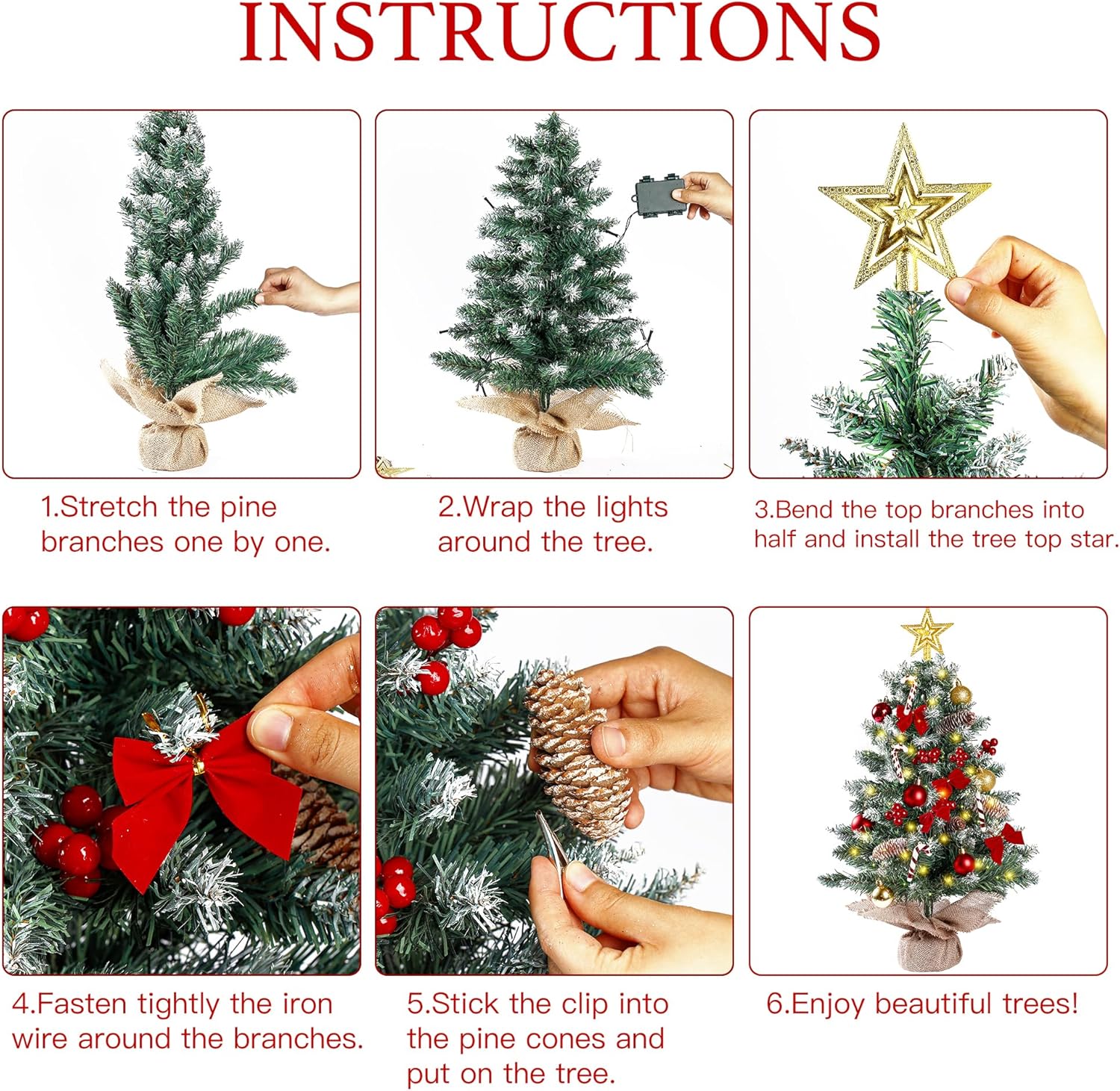 INSTRUCTIONS

1.Stretch the pine branches one by one.

2.Wrap the lights around the tree.

3.Bend the top branches into half and install the tree top star.

4.Fasten tightly the iron wire around the branches.

5.Stick the clip into the pine cones and put on the tree.

6.Enjoy beautiful trees!