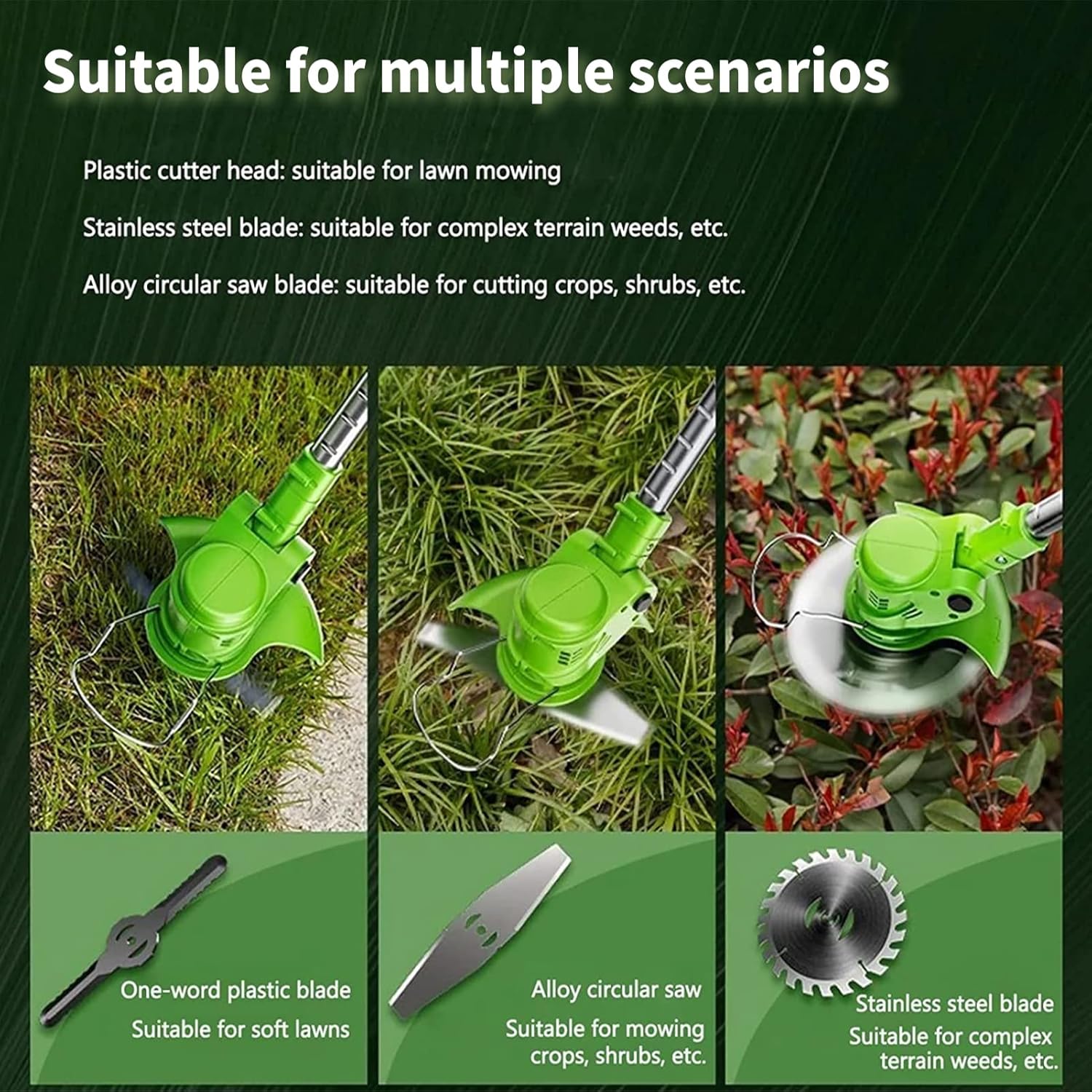 Suitable for multiple scenarios

Plastic cutter head: suitable for lawn mowing

Stainless steel blade: suitable for complex terrain weeds, etc.

Alloy circular saw blade: suitable for cutting crops, shrubs, etc.

One-word plastic blade
Suitable for soft lawns

Alloy circular saw
Suitable for mowing crops, shrubs, etc.

Stainless steel blade
Suitable for complex terrain weeds, etc.