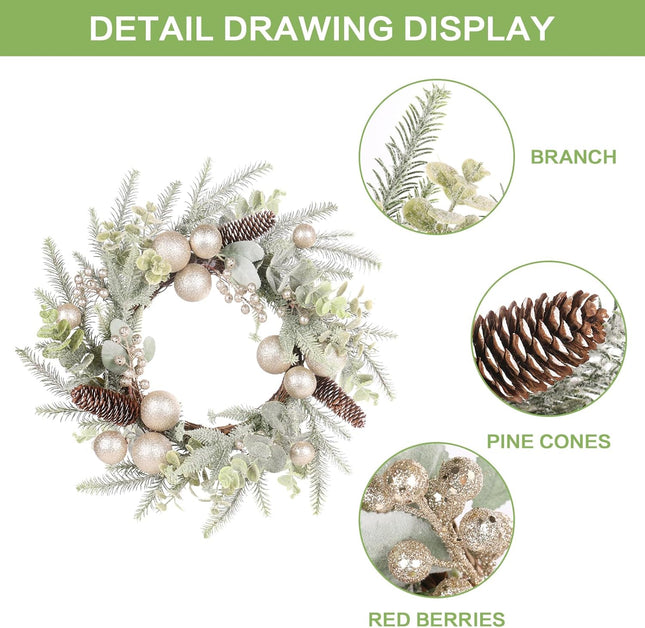 DETAIL DRAWING DISPLAY

BRANCH

PINE CONES

RED BERRIES