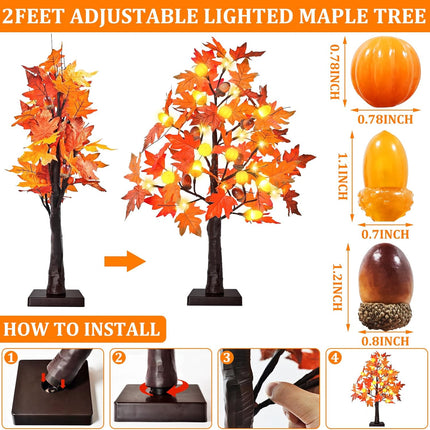 2FEET ADJUSTABLE LIGHTED MAPLE TREE

0.78INCH

0.78INCH

1.1INCH

0.7INCH

1.2INCH

0.8INCH

HOW TO INSTALL

1

2

3

4