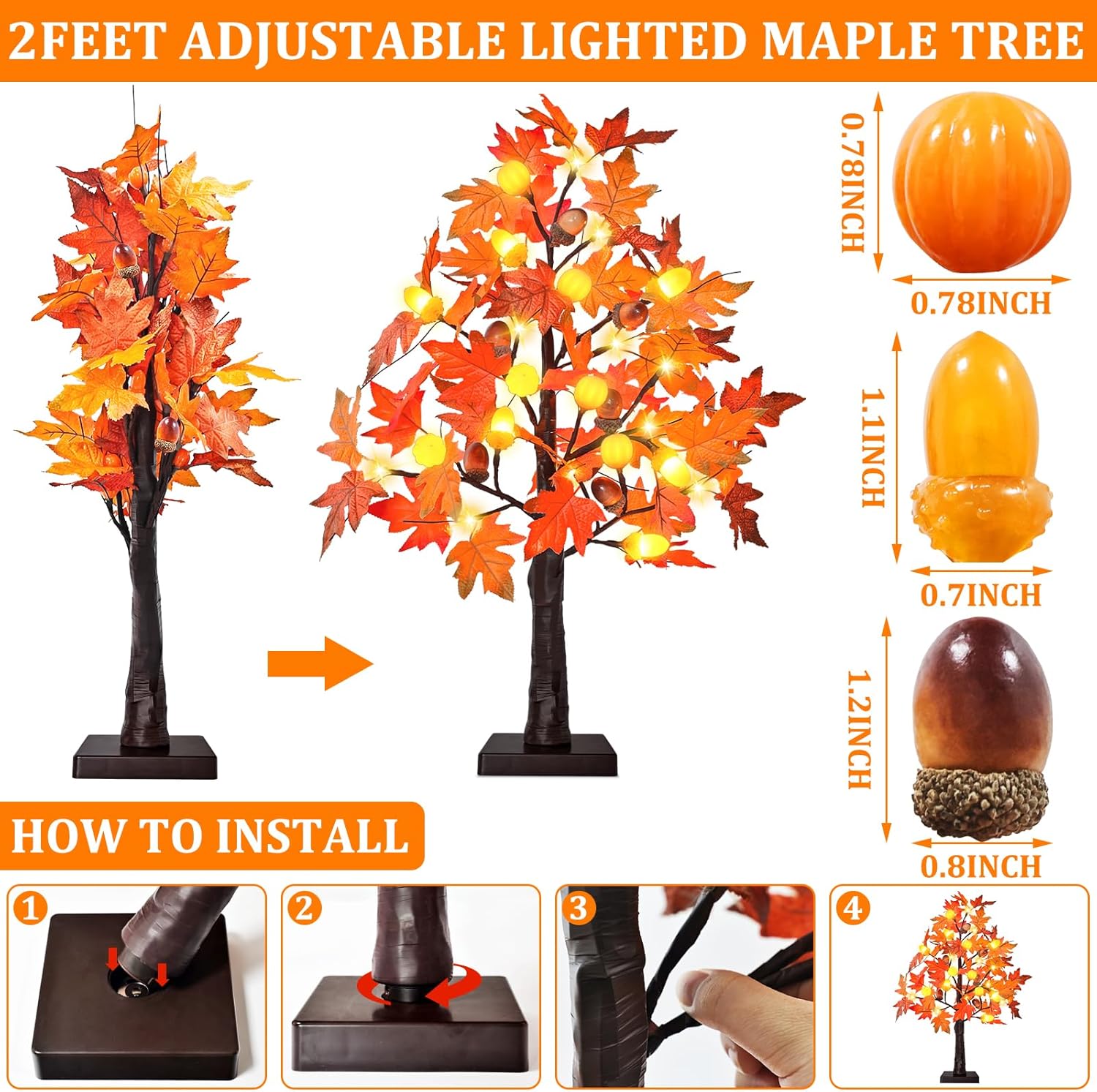 2FEET ADJUSTABLE LIGHTED MAPLE TREE

0.78INCH

0.78INCH

1.1INCH

0.7INCH

1.2INCH

0.8INCH

HOW TO INSTALL

1

2

3

4