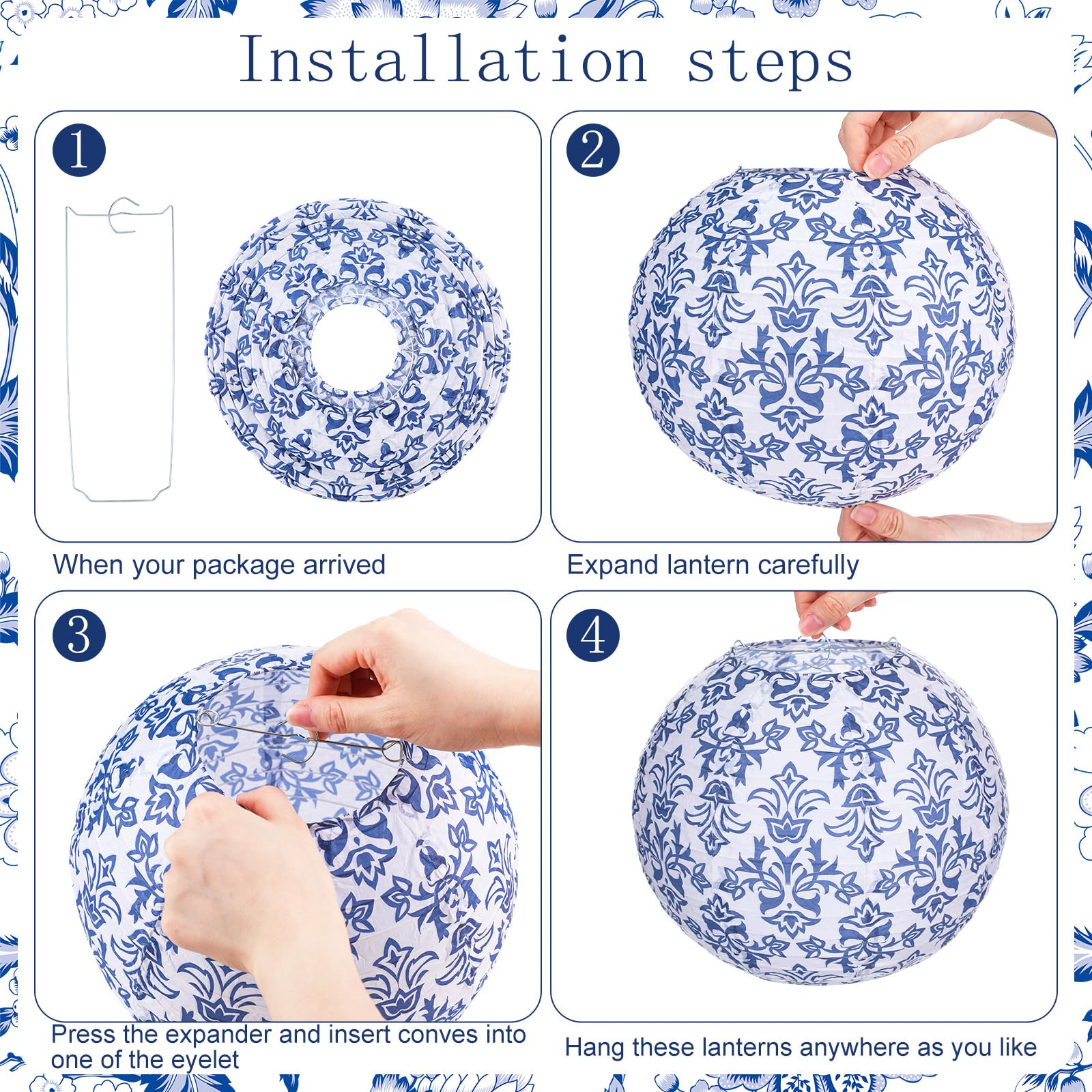 Installation steps

1

When your package arrived

2

Expand lantern carefully

3

Press the expander and insert conves into one of the eyelet

4

Hang these lanterns anywhere as you like