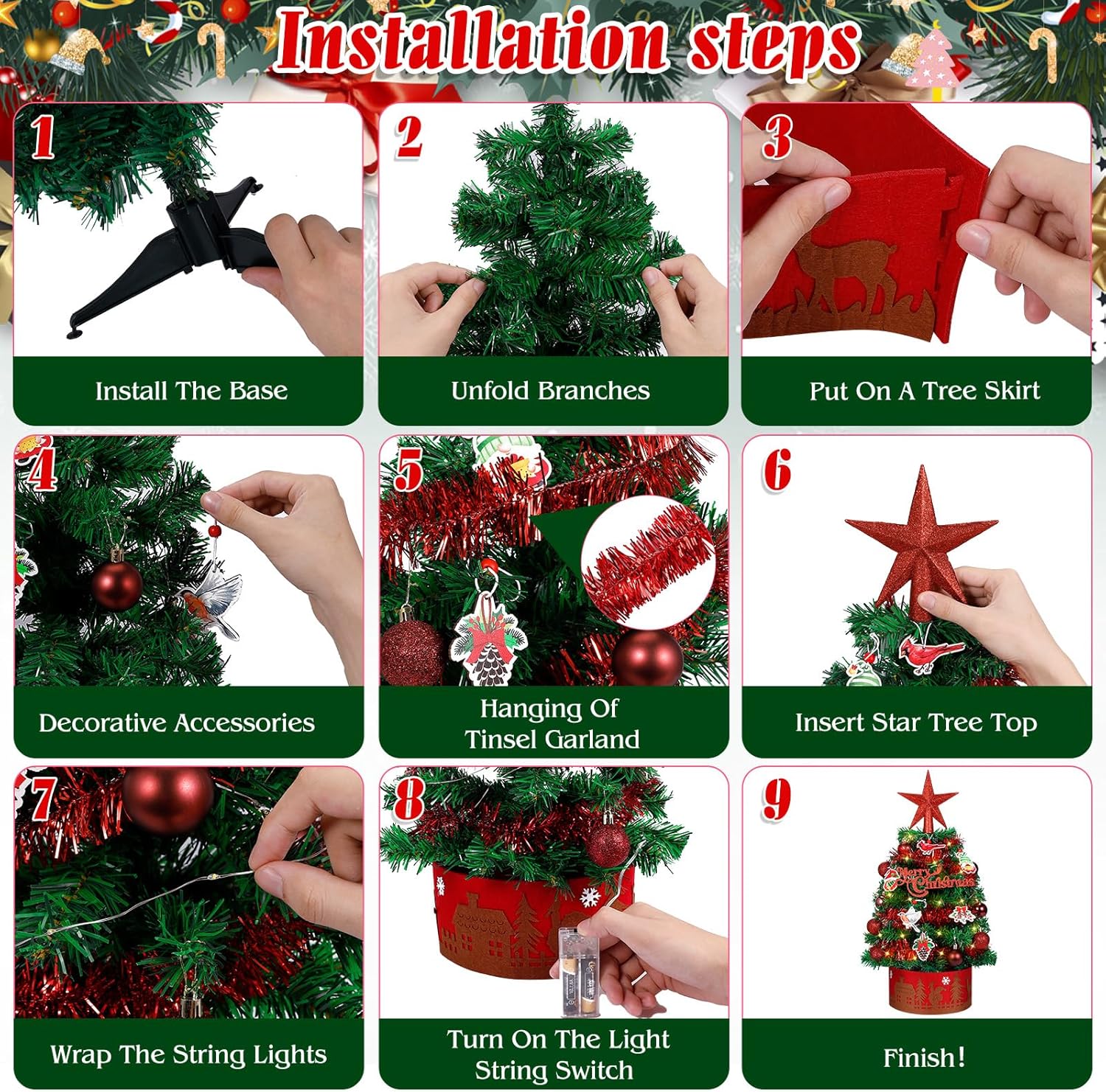 Installation steps

1
Install The Base

2
Unfold Branches

3
Put On A Tree Skirt

4
Decorative Accessories

5
Hanging Of Tinsel Garland

6
Insert Star Tree Top

7
Wrap The String Lights

8
Turn On The Light String Switch

9
Merry Christmas
Finish!