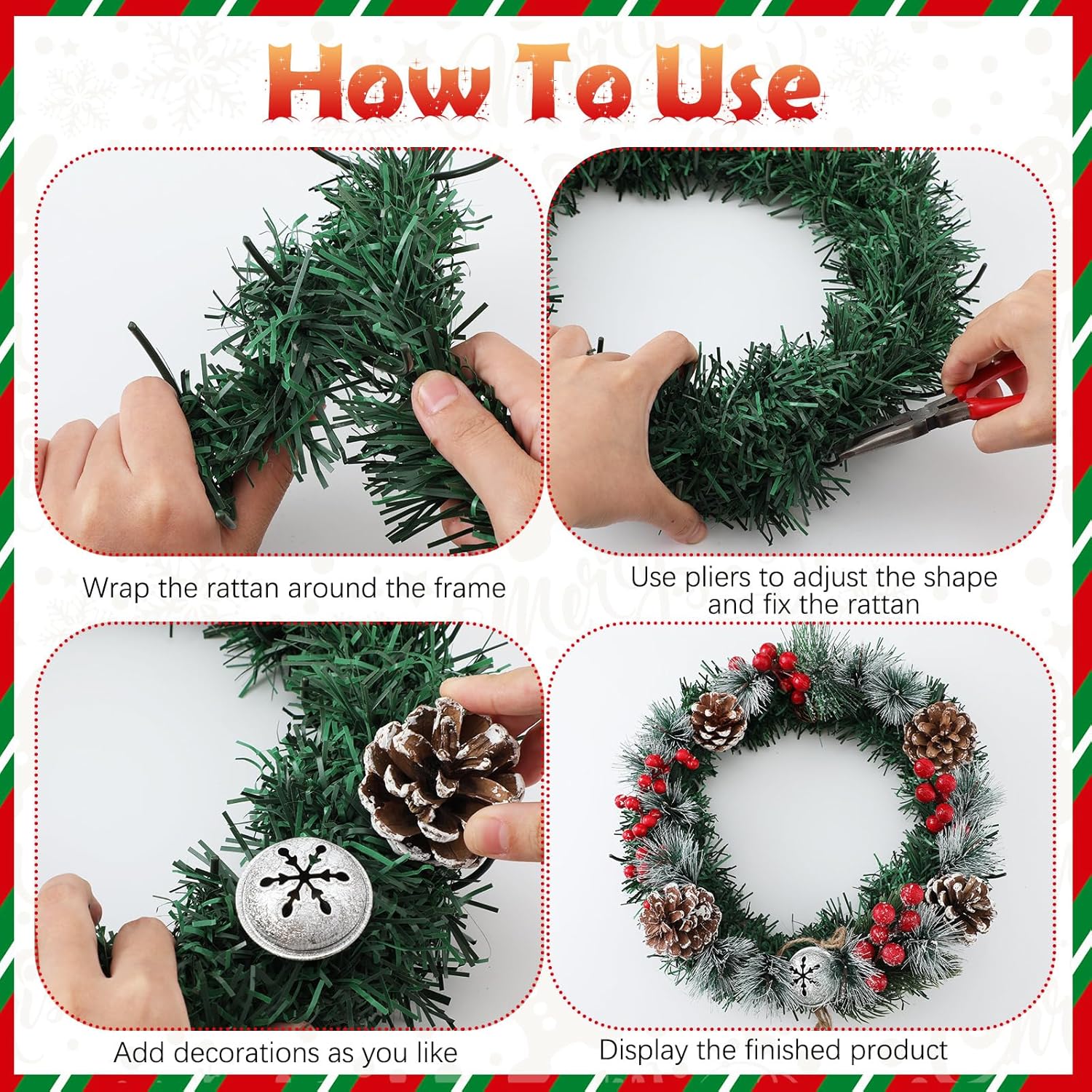 How To Use

Wrap the rattan around the frame

Use pliers to adjust the shape and fix the rattan

Add decorations as you like

Display the finished product