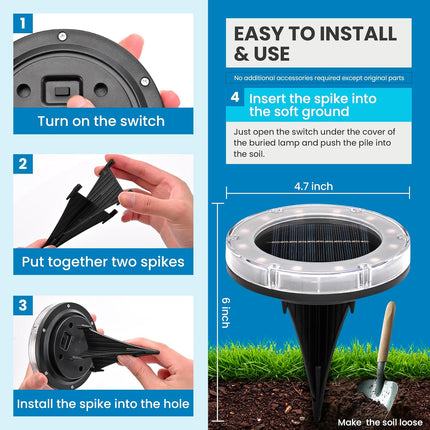 1

Turn on the switch

2

Put together two spikes

3

Install the spike into the hole

EASY TO INSTALL & USE

No additional accessories required except original parts

4 Insert the spike into the soft ground

Just open the switch under the cover of the buried lamp and push the pile into the soil.

4.7 inch

6 inch

Make the soil loose