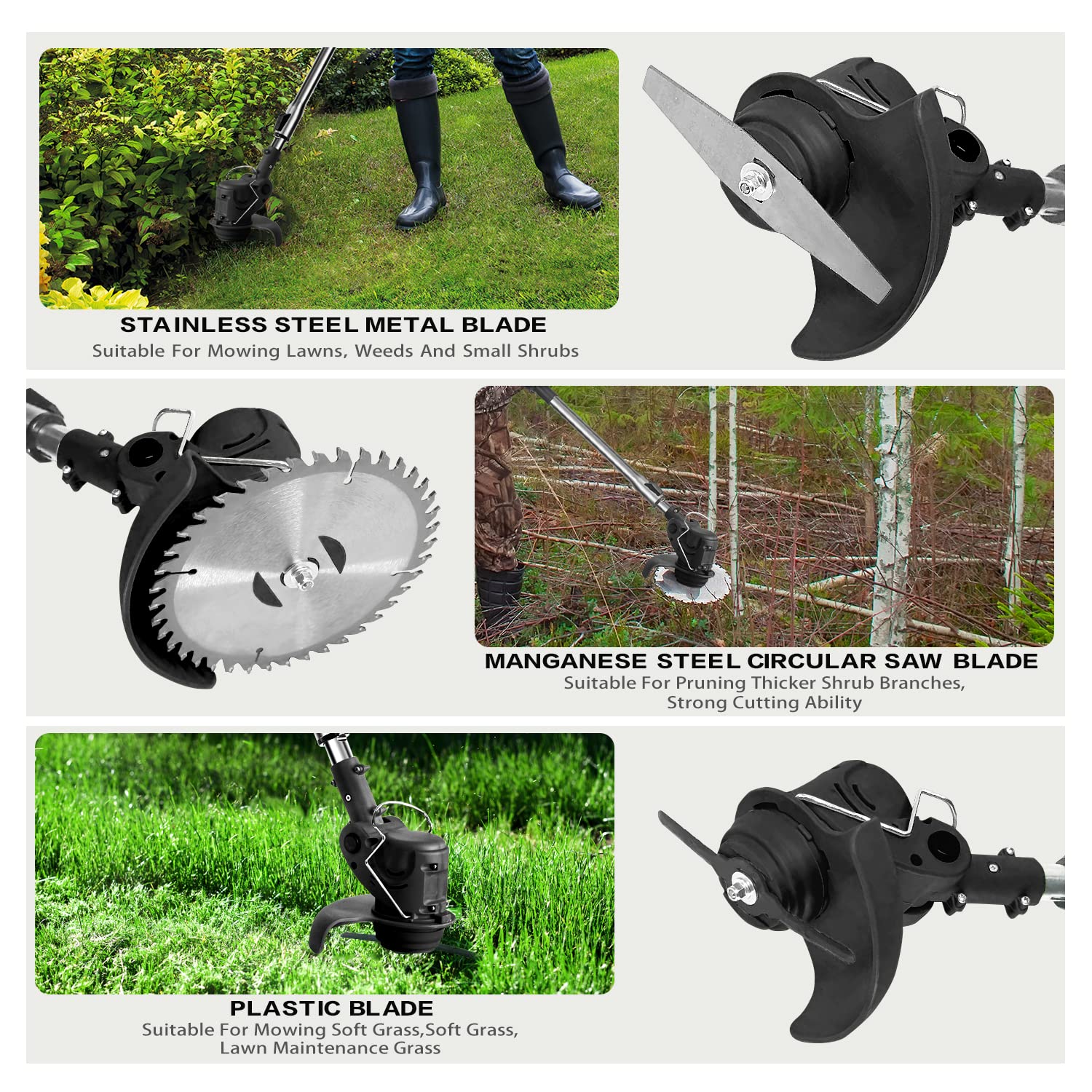 STAINLESS STEEL METAL BLADE
Suitable For Mowing Lawns, Weeds And Small Shrubs

MANGANESE STEEL CIRCULAR SAW BLADE
Suitable For Pruning Thicker Shrub Branches, Strong Cutting Ability

PLASTIC BLADE
Suitable For Mowing Soft Grass,Soft Grass, Lawn Maintenance Grass