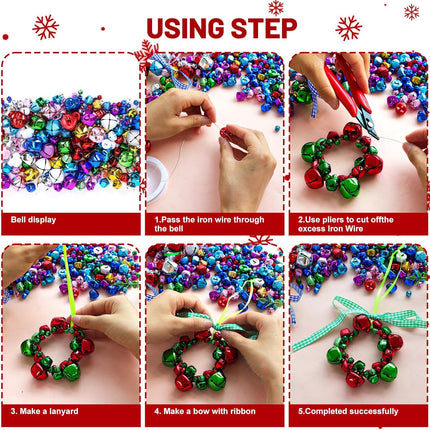 USING STEP

Bell display

1.Pass the iron wire through the bell

2.Use pliers to cut offthe excess Iron Wire

3. Make a lanyard

4. Make a bow with ribbon

5.Completed successfully