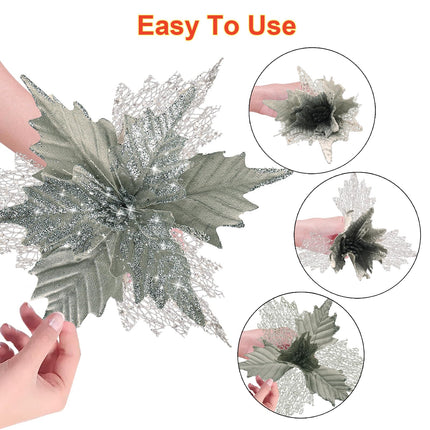 Easy To Use