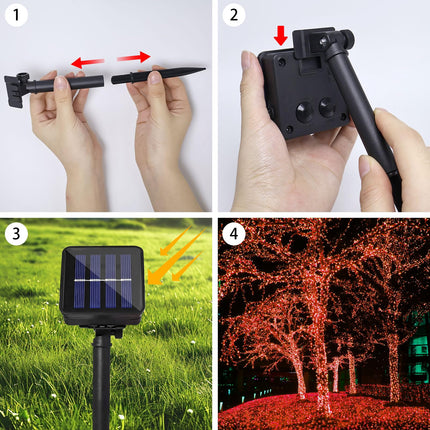 1

2

3

4