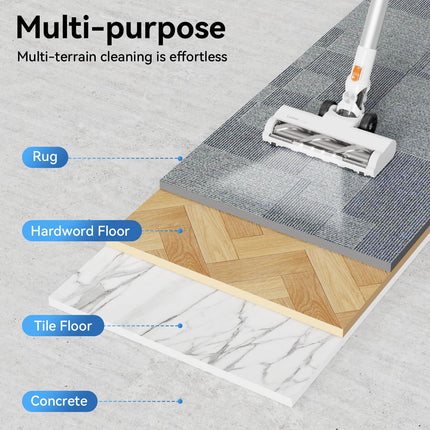 Multi-purpose
Multi-terrain cleaning is effortless

Rug

Hardword Floor

Tile Floor

Concrete