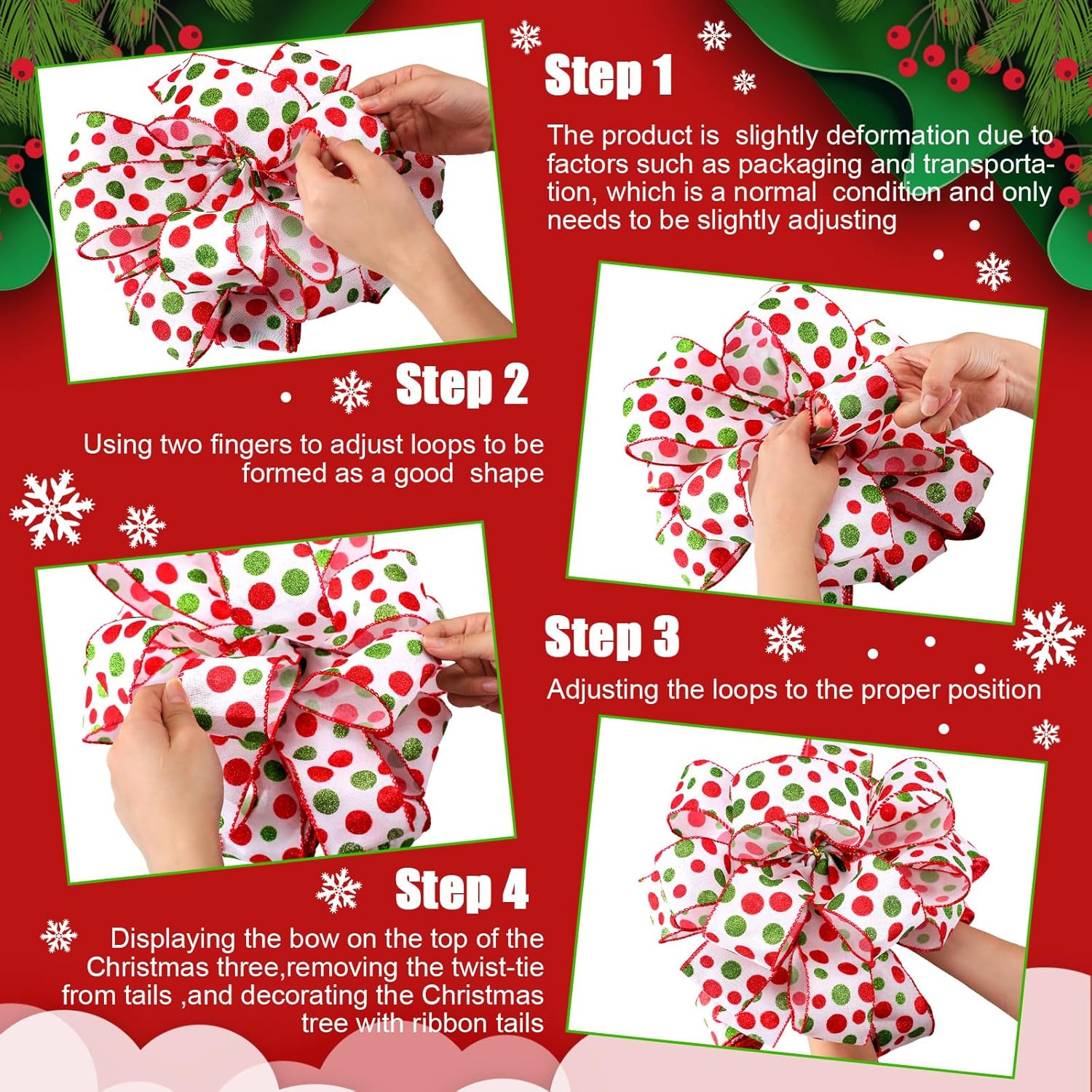 Step 1

The product is slightly deformation due to factors such as packaging and transportation, which is a normal condition and only needs to be slightly adjusting

Step 2

Using two fingers to adjust loops to be formed as a good shape

Step 3

Adjusting the loops to the proper position

Step 4

Displaying the bow on the top of the Christmas three,removing the twist-tie from tails ,and decorating the Christmas tree with ribbon tails