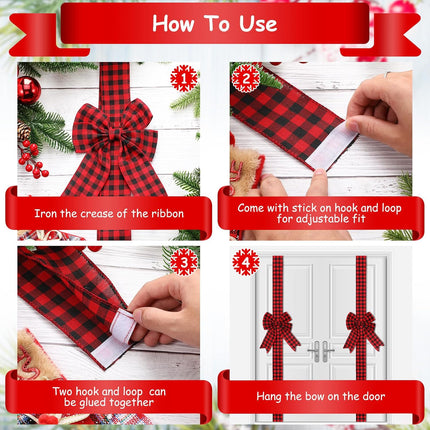 How To Use

1

Iron the crease of the ribbon

2

Come with stick on hook and loop for adjustable fit

3

Two hook and loop can be glued together

4

Hang the bow on the door