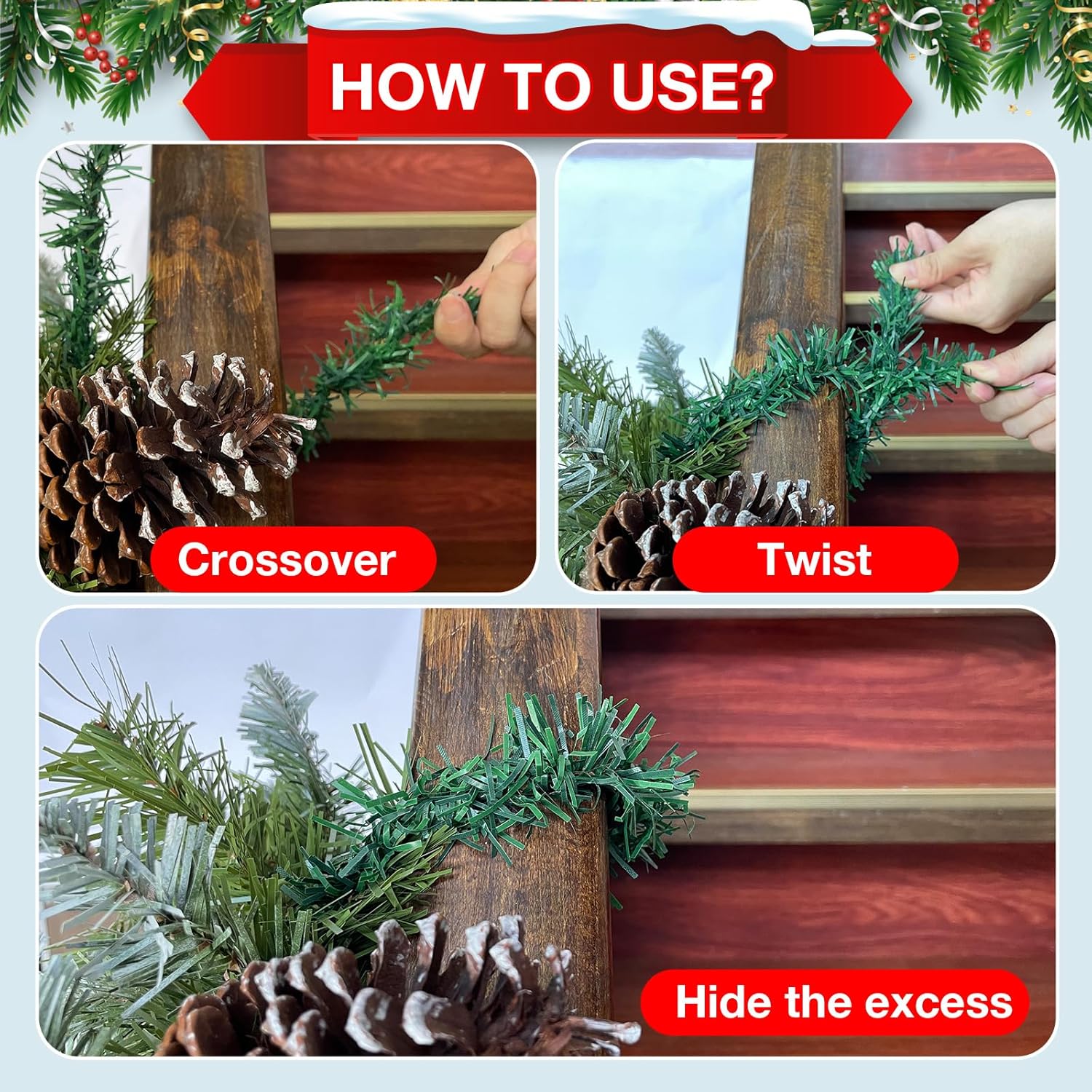 HOW TO USE?

Crossover

Twist

Hide the excess