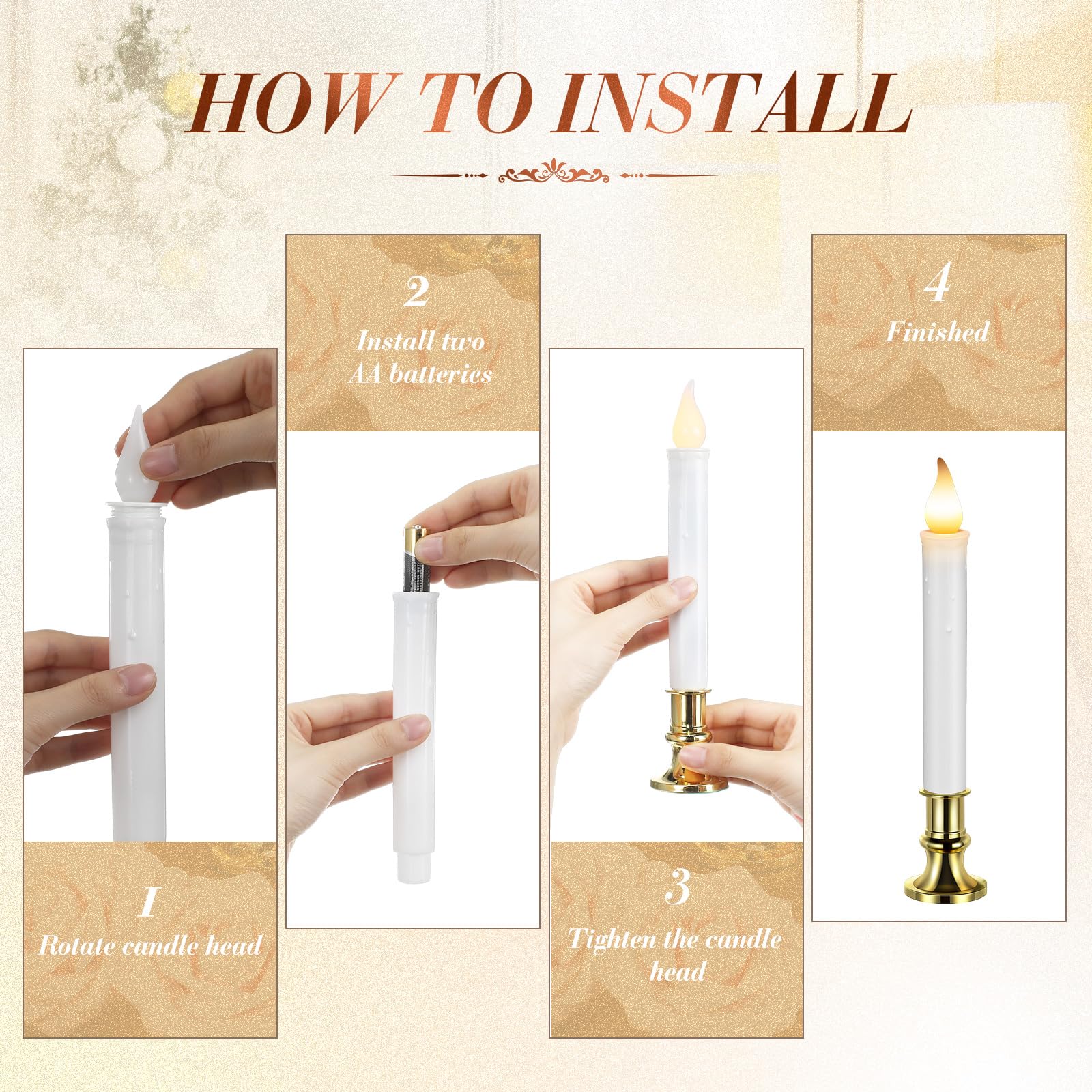 HOW TO INSTALL

1
Rotate candle head

2
Install two AA batteries

3
Tighten the candle head

4
Finished