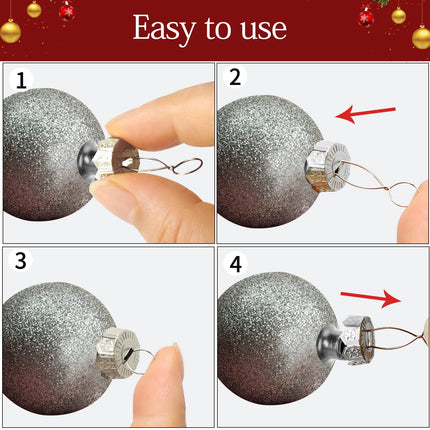 Easy to use

1

2

3

4