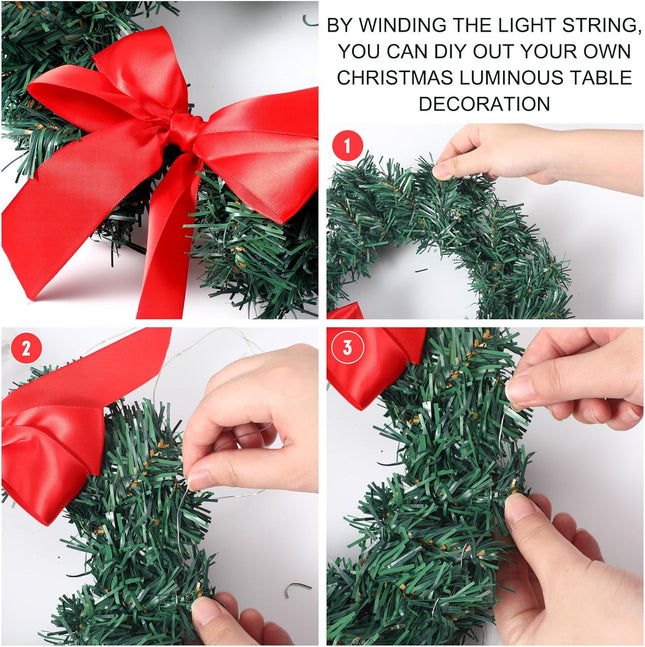 BY WINDING THE LIGHT STRING, YOU CAN DIY OUT YOUR OWN CHRISTMAS LUMINOUS TABLE DECORATION

1

2

3