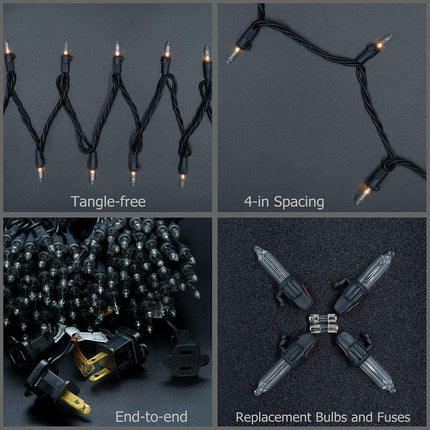 Tangle-free

4-in Spacing

End-to-end

Replacement Bulbs and Fuses