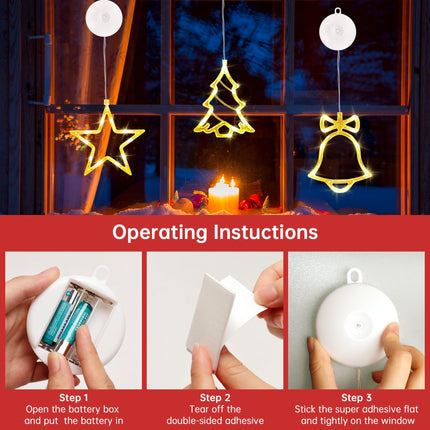 Operating Instuctions

Step 1
Open the battery box and put the battery in

Step 2
Tear off the double-sided adhesive

Step 3
Stick the super adhesive flat and tightly on the window