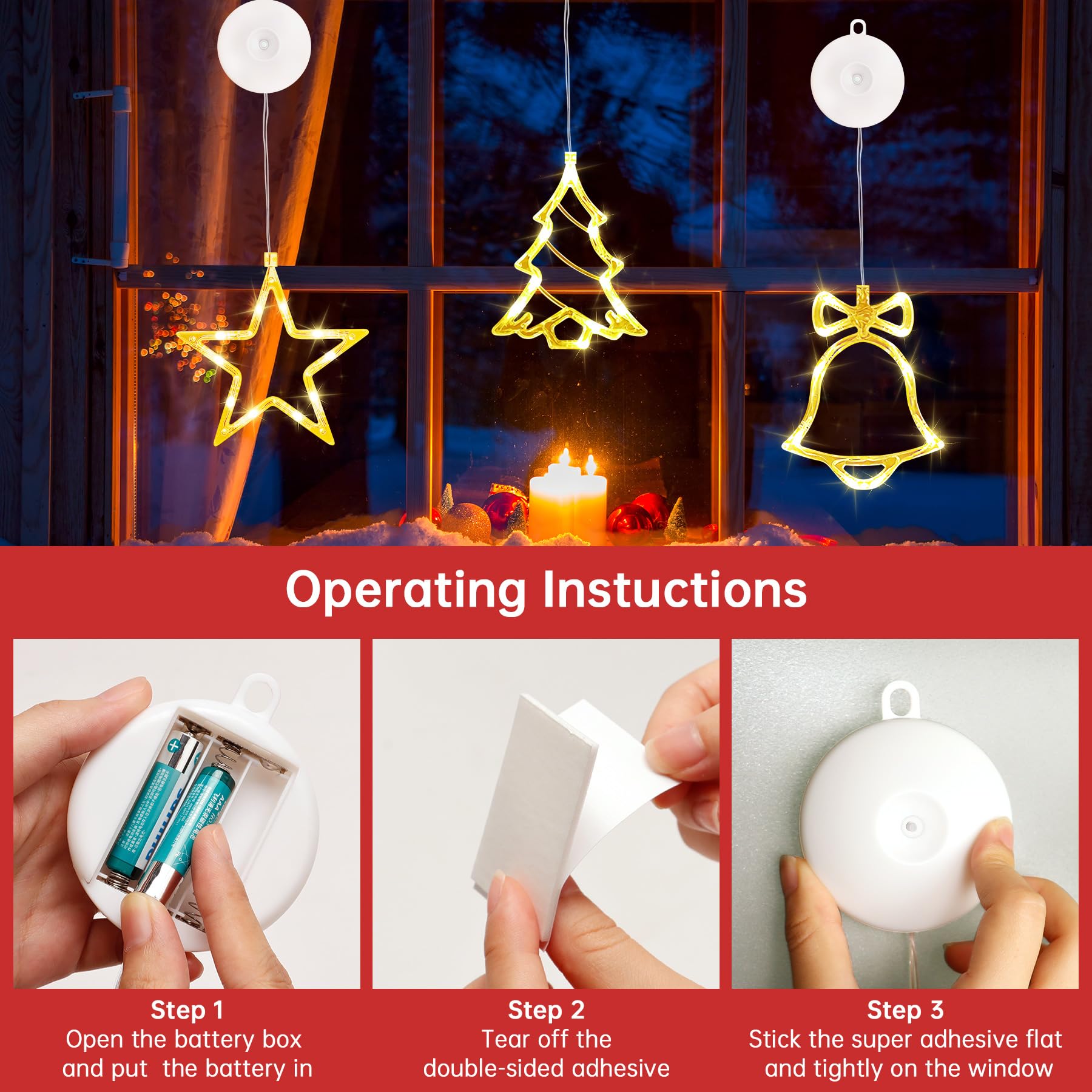 Operating Instuctions

PHILIPS

AAA

Step 1
Open the battery box and put the battery in

Step 2
Tear off the double-sided adhesive

Step 3
Stick the super adhesive flat and tightly on the window