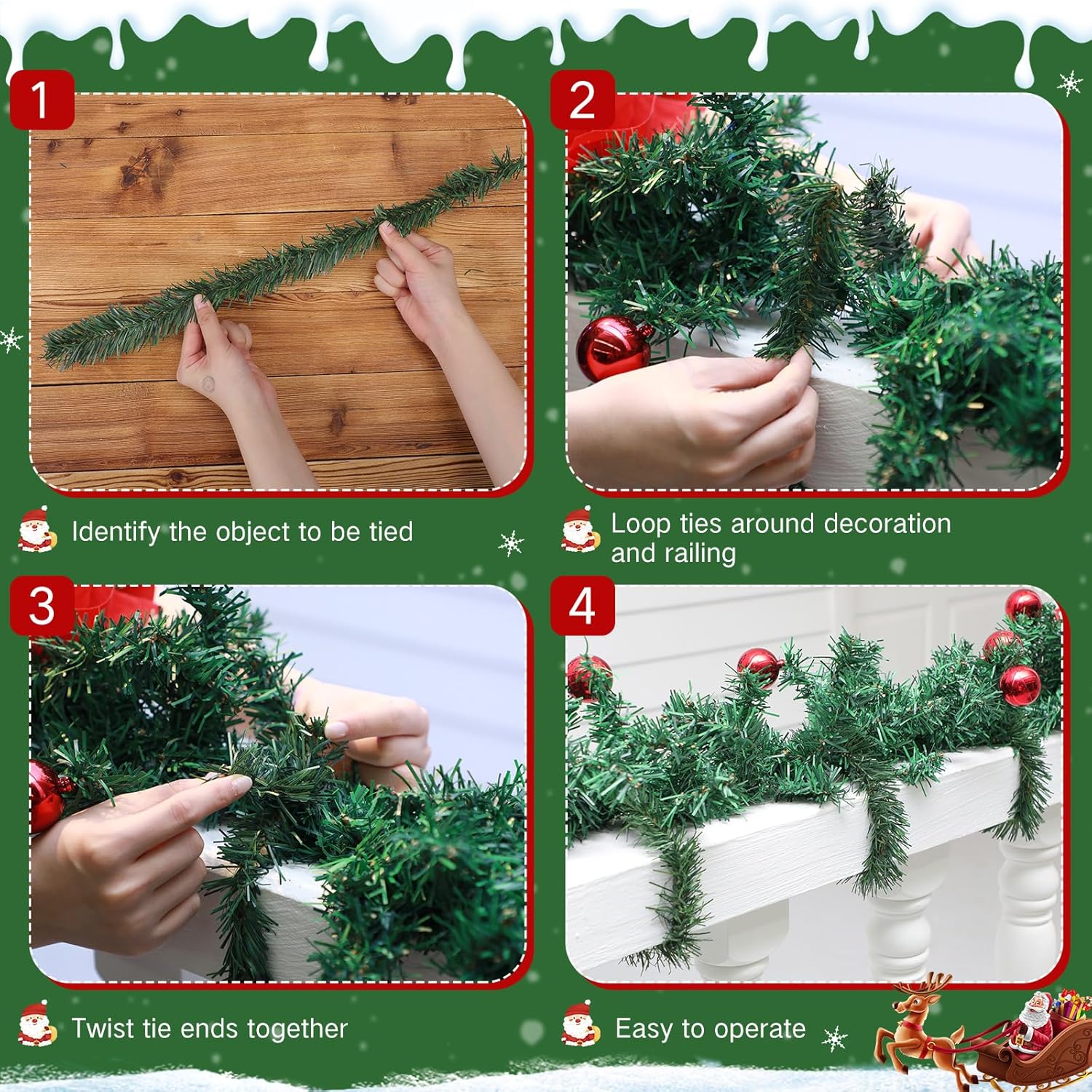 1

Identify the object to be tied

2

Loop ties around decoration and railing

3

Twist tie ends together

4

Easy to operate