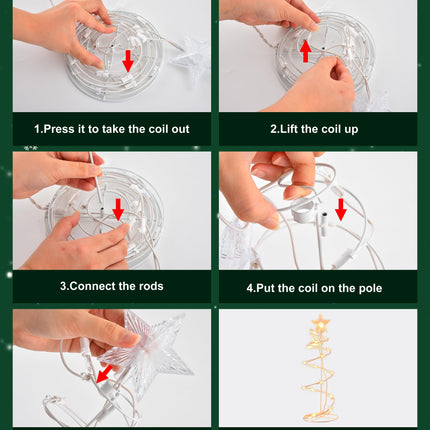 1.Press it to take the coil out

2.Lift the coil up

3.Connect the rods

4.Put the coil on the pole