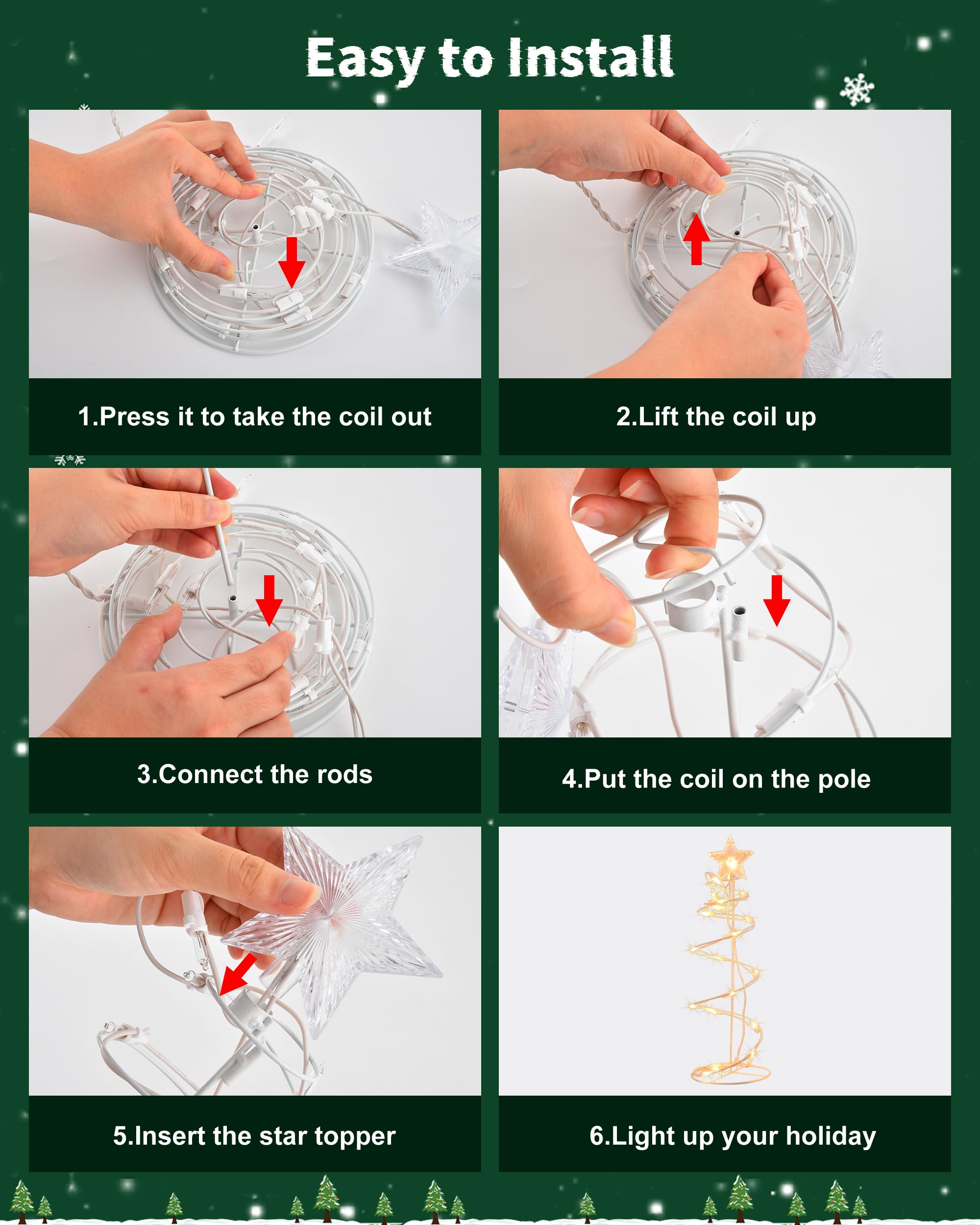 Easy to Install

1.Press it to take the coil out

2.Lift the coil up

3.Connect the rods

4.Put the coil on the pole

5.Insert the star topper

6.Light up your holiday