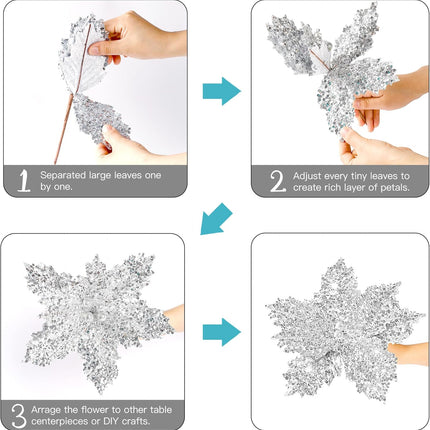 1 Separated large leaves one by one.

2 Adjust every tiny leaves to create rich layer of petals.

3 Arrage the flower to other table centerpieces or DIY crafts.