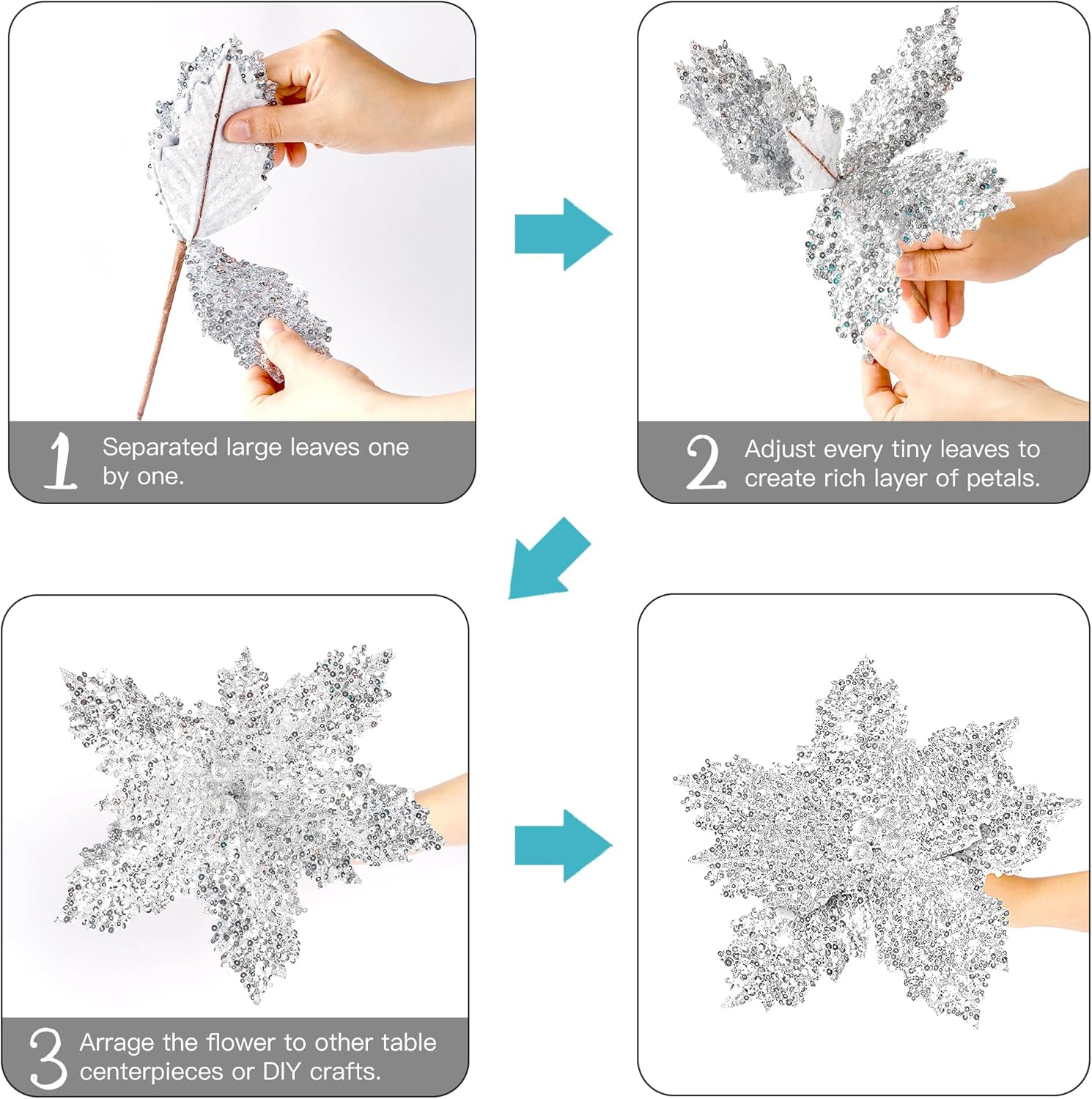 1 Separated large leaves one by one.

2 Adjust every tiny leaves to create rich layer of petals.

3 Arrage the flower to other table centerpieces or DIY crafts.