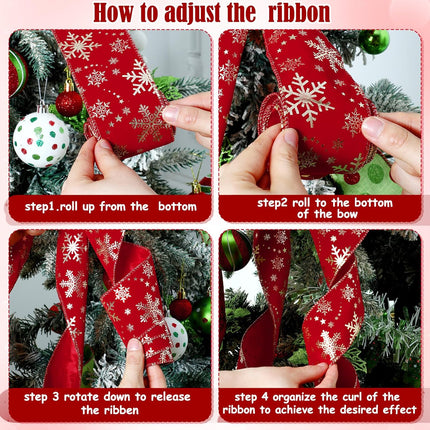 How to adjust the ribbon

step1.roll up from the bottom

step2 roll to the bottom of the bow

step 3 rotate down to release the ribben

step 4 organize the curl of the ribbon to achieve the desired effect