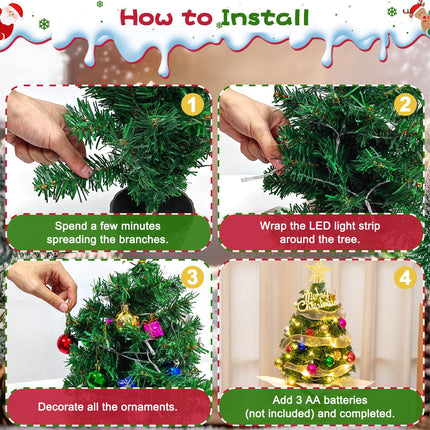 How to Install

1

Spend a few minutes spreading the branches.

2

Wrap the LED light strip around the tree.

3

Decorate all the ornaments.

4

Merry Christmas

Add 3 AA batteries (not included) and completed.