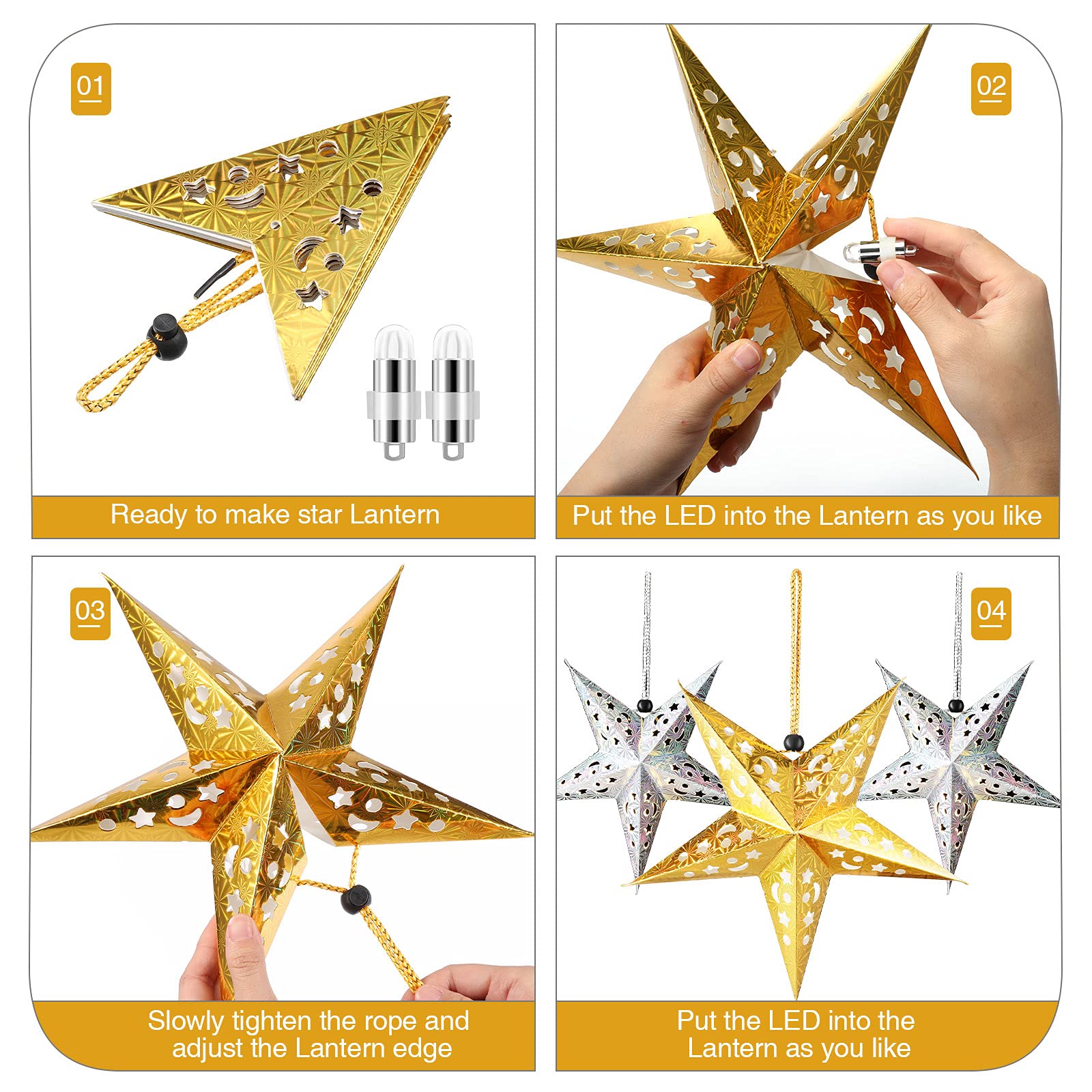 01

Ready to make star Lantern

02

Put the LED into the Lantern as you like

03

Slowly tighten the rope and adjust the Lantern edge

04

Put the LED into the Lantern as you like