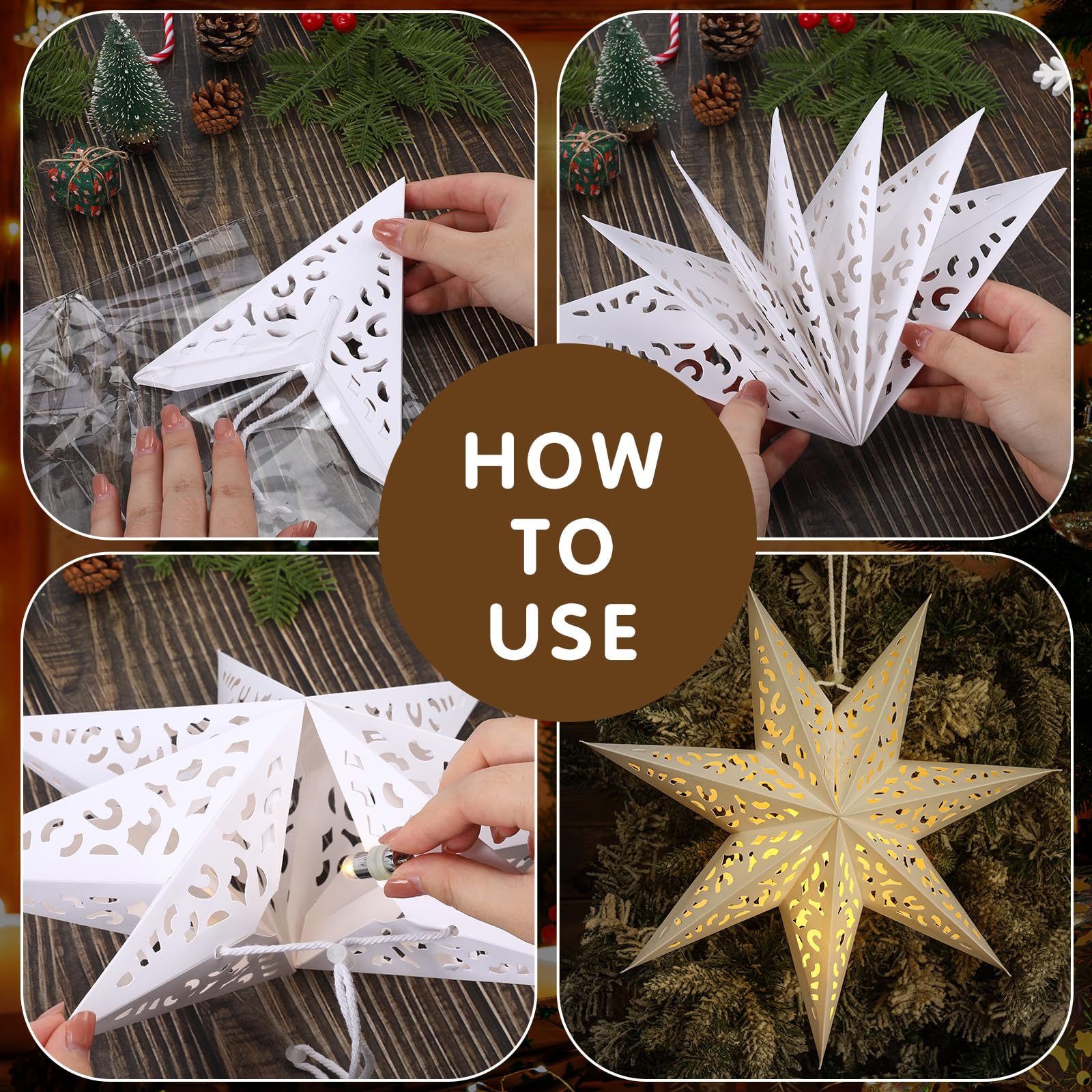 HOW TO USE