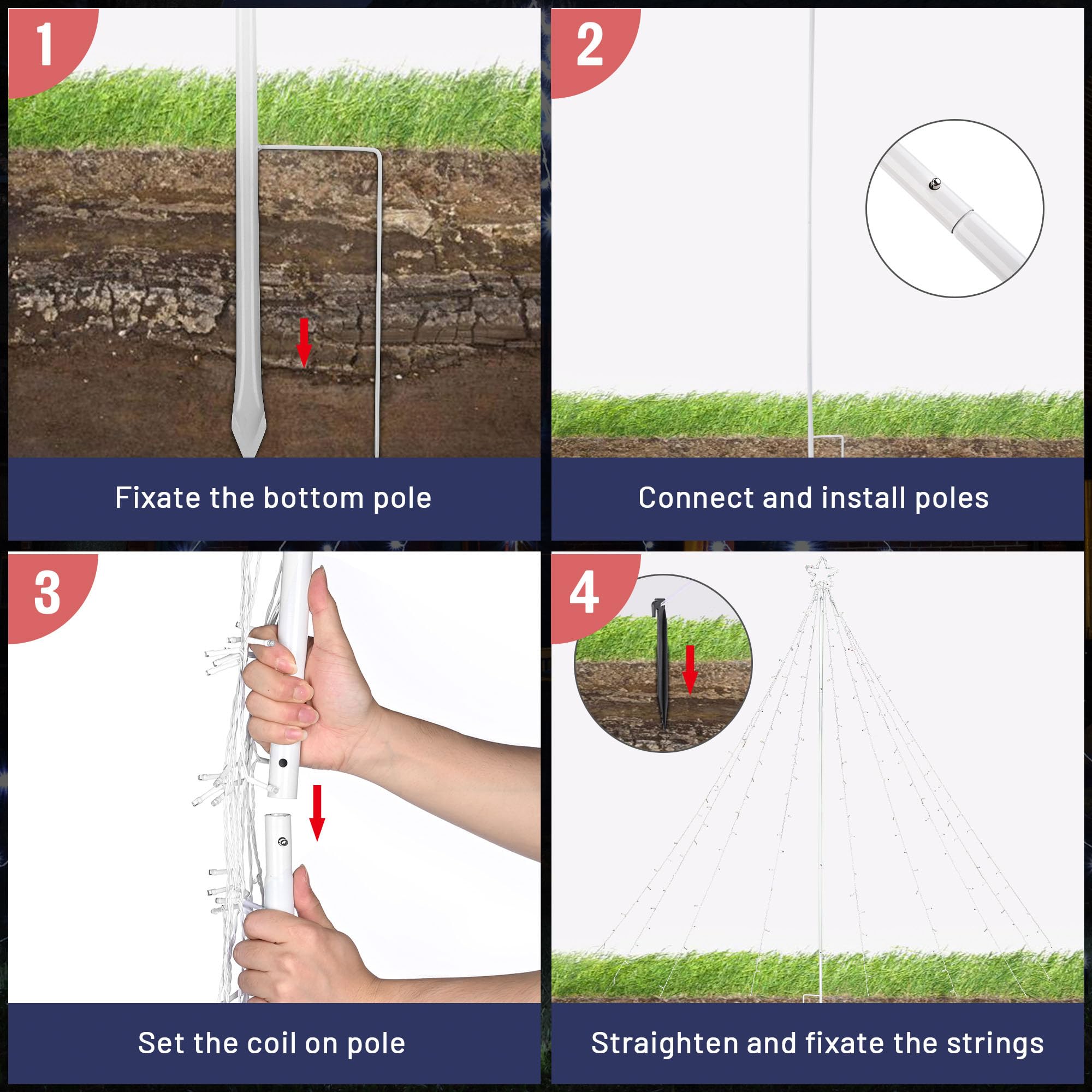 1

Fixate the bottom pole

2

Connect and install poles

3

Set the coil on pole

4

Straighten and fixate the strings