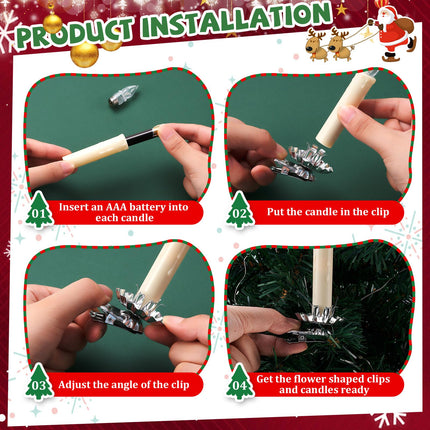 PRODUCT INSTALLATION

01 Insert an AAA battery into each candle

02 Put the candle in the clip

03 Adjust the angle of the clip

04 Get the flower shaped clips and candles ready