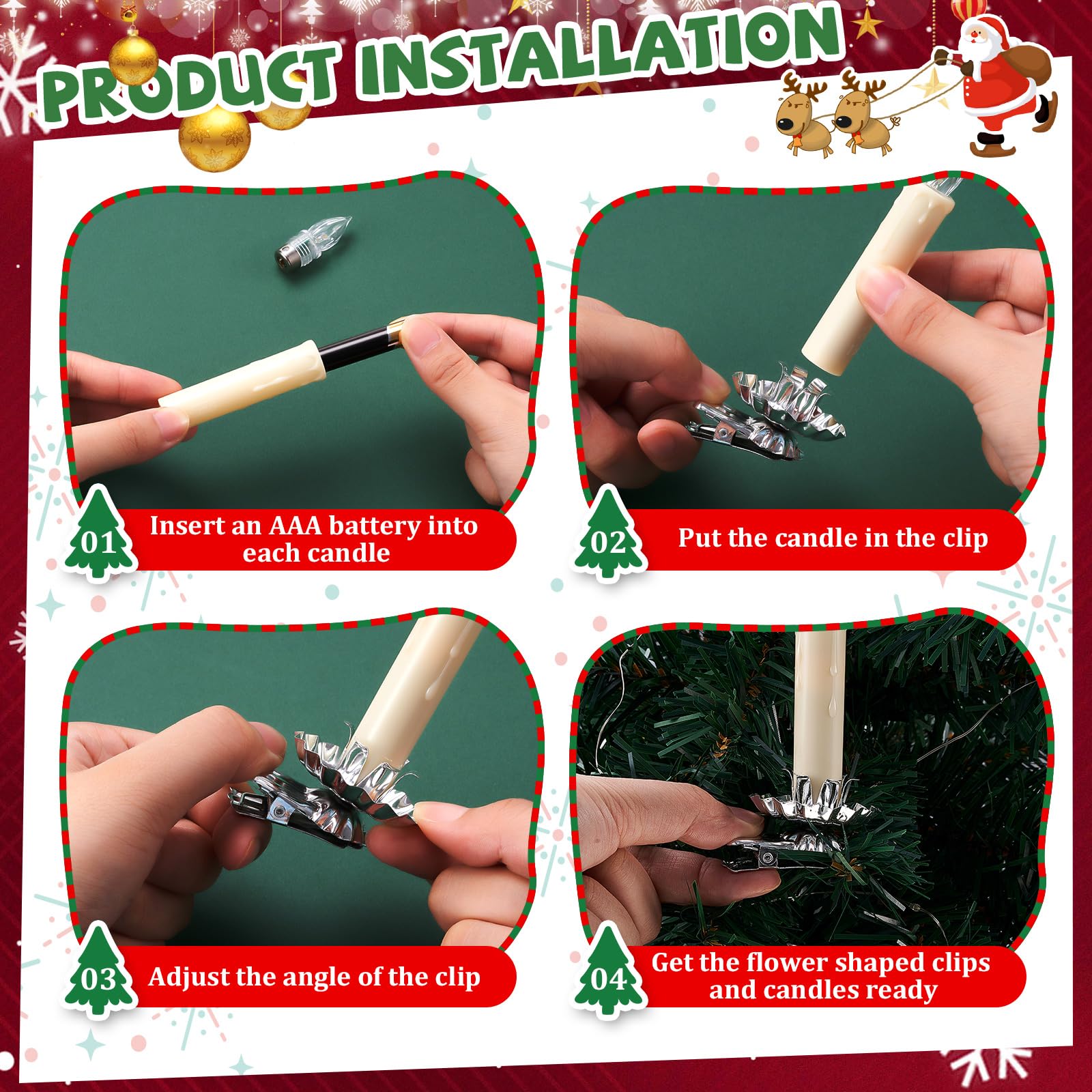 PRODUCT INSTALLATION

01 Insert an AAA battery into each candle

02 Put the candle in the clip

03 Adjust the angle of the clip

04 Get the flower shaped clips and candles ready