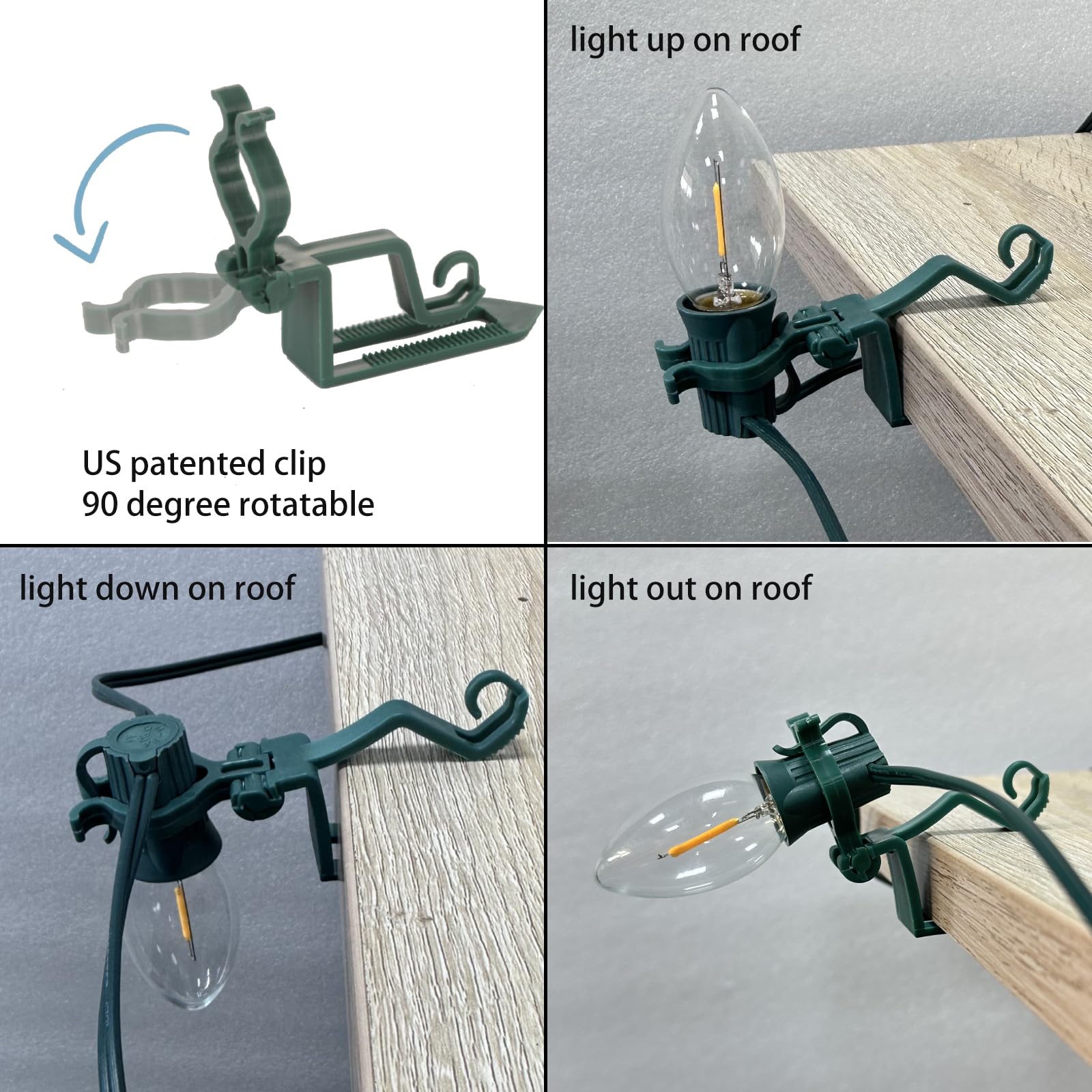 US patented clip
90 degree rotatable

light up on roof

light down on roof

light out on roof