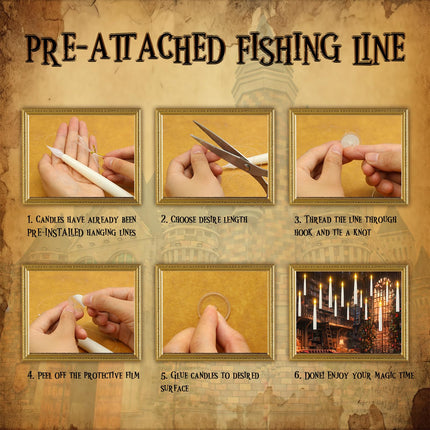 PRE-ATTACHED FISHING LINE

1. CANDLES HAVE ALREADY BEEN PRE-INSTALLED HANGING LINES

2. CHOOSE DESIRE LENGTH

3. THREAD THE LINE THROUGH HOOK AND TIE A KNOT

4. PEEL OFF THE PROTECTIVE FILM

5. GLUE CANDLES TO DESIRED SURFACE

6. DONE! ENJOY YOUR MAGIC TIME