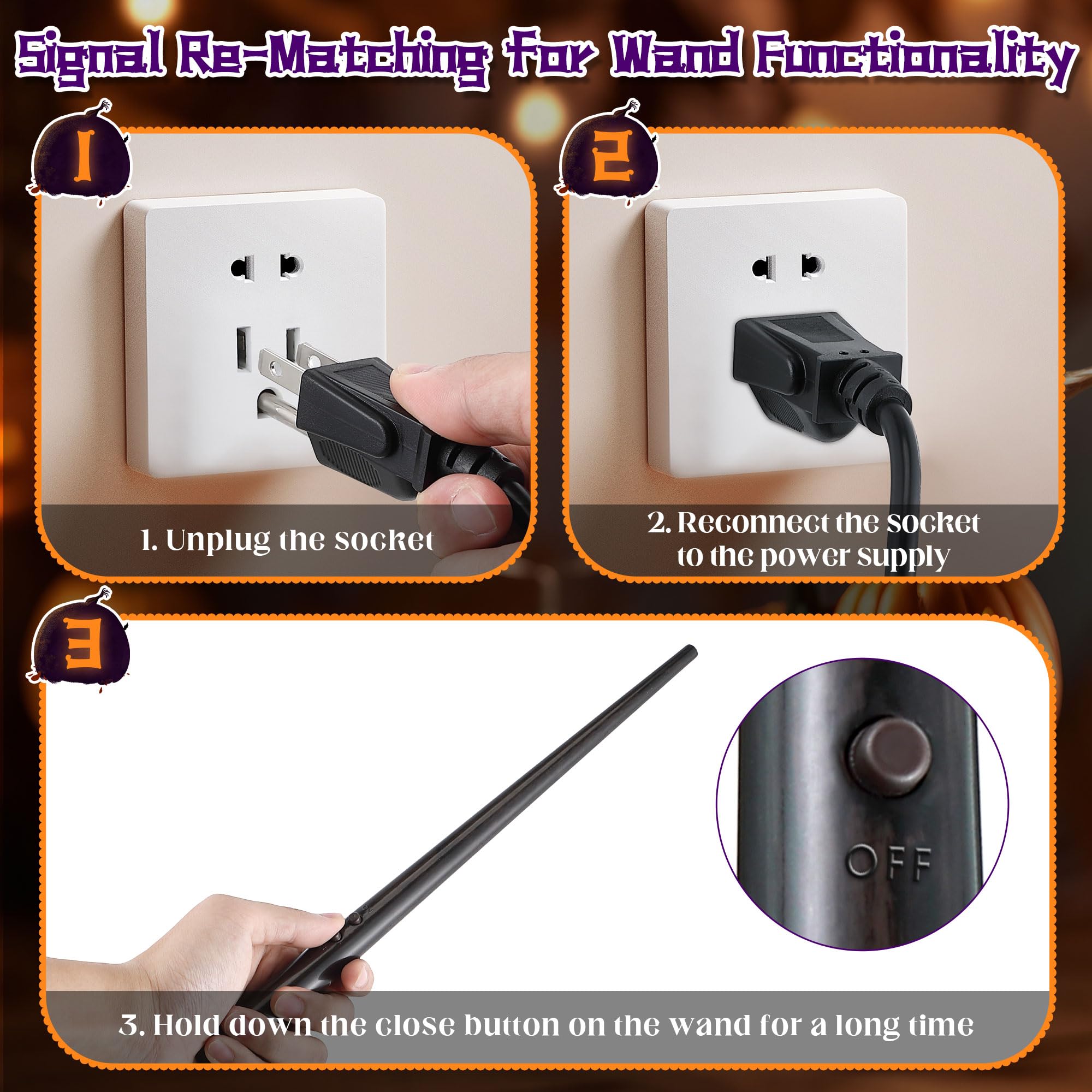 Signal Re-Matching For Wand Functionality

1

1. Unplug the socket

2

2. Reconnect the socket to the power supply

3

OFF

3. Hold down the close button on the wand for a long time