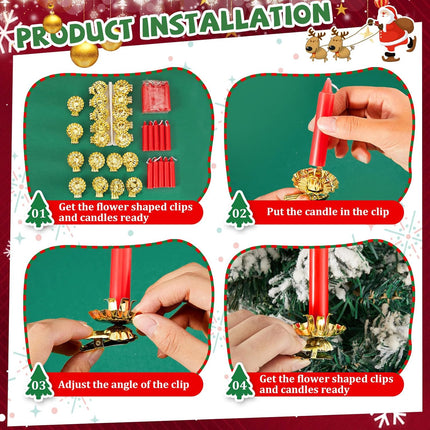 PRODUCT INSTALLATION

01 Get the flower shaped clips and candles ready

02 Put the candle in the clip

03 Adjust the angle of the clip

04 Get the flower shaped clips and candles ready