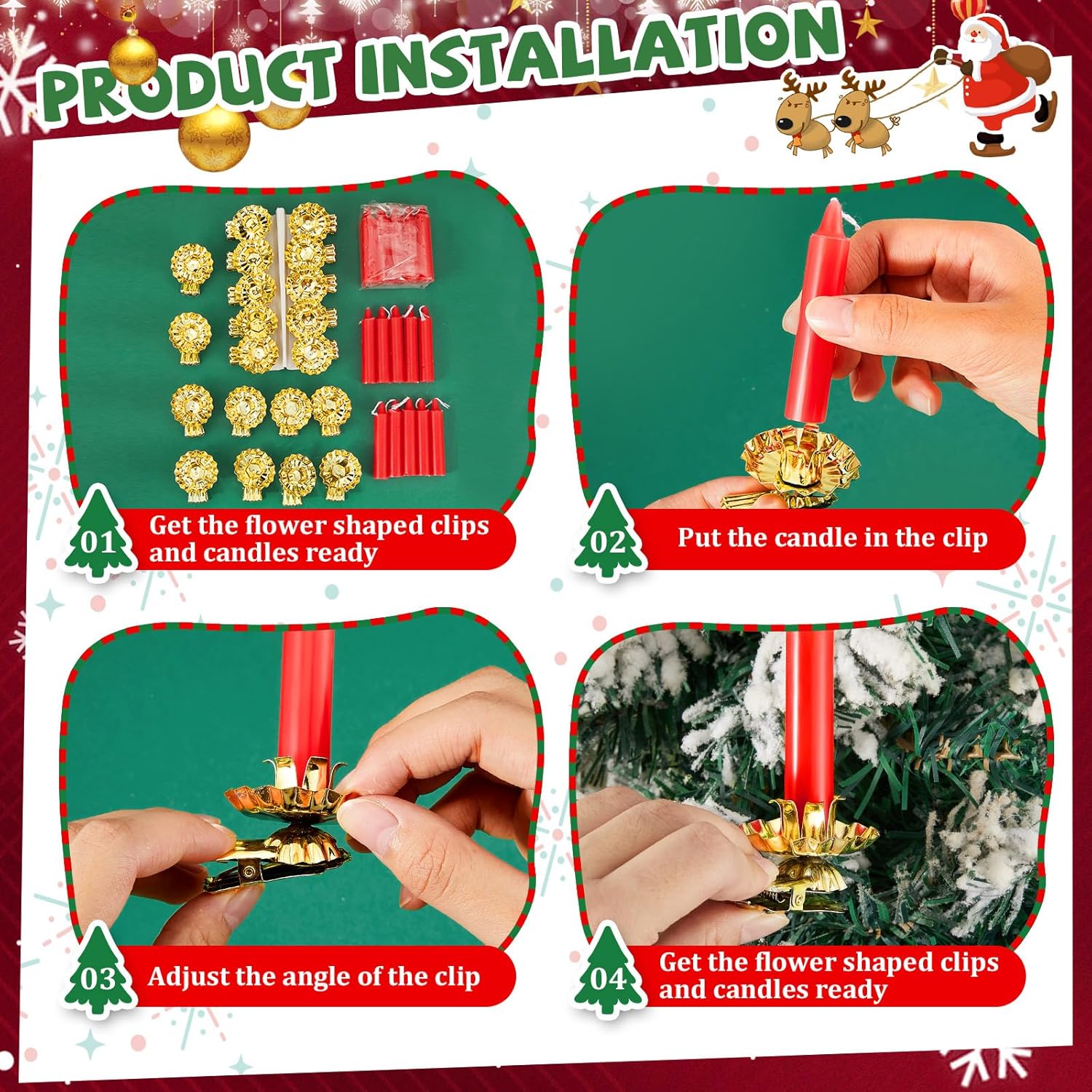 PRODUCT INSTALLATION

01 Get the flower shaped clips and candles ready

02 Put the candle in the clip

03 Adjust the angle of the clip

04 Get the flower shaped clips and candles ready