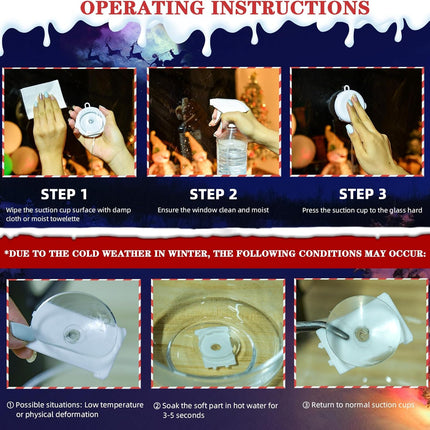 OPERATING INSTRUCTIONS

STEP 1

Wipe the suction cup surface with damp cloth or moist towelette

STEP 2

Ensure the window clean and moist

STEP 3

Press the suction cup to the glass hard

*DUE TO THE COLD WEATHER IN WINTER, THE FOLLOWING CONDITIONS MAY OCCUR:

① Possible situations: Low temperature or physical deformation

② Soak the soft part in hot water for 3-5 seconds

③ Return to normal suction cups