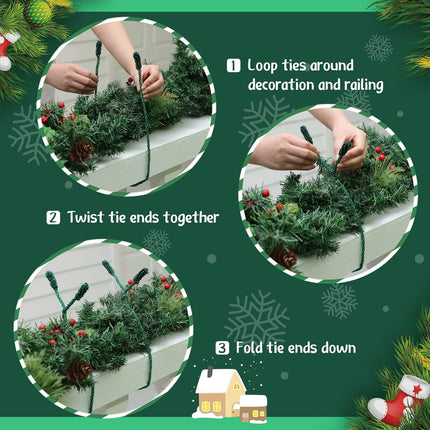 1 Loop ties around decoration and railing

2 Twist tie ends together

3 Fold tie ends down