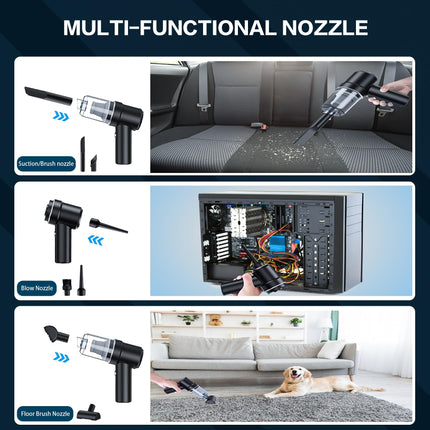 MULTI-FUNCTIONAL NOZZLE

Suction/Brush nozzle

Blow Nozzle

Floor Brush Nozzle